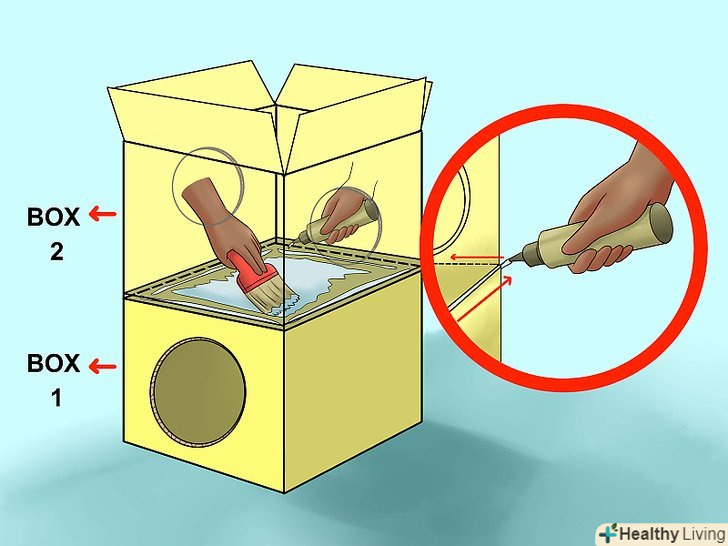 BOX 2

BOX 1

Healthy Living