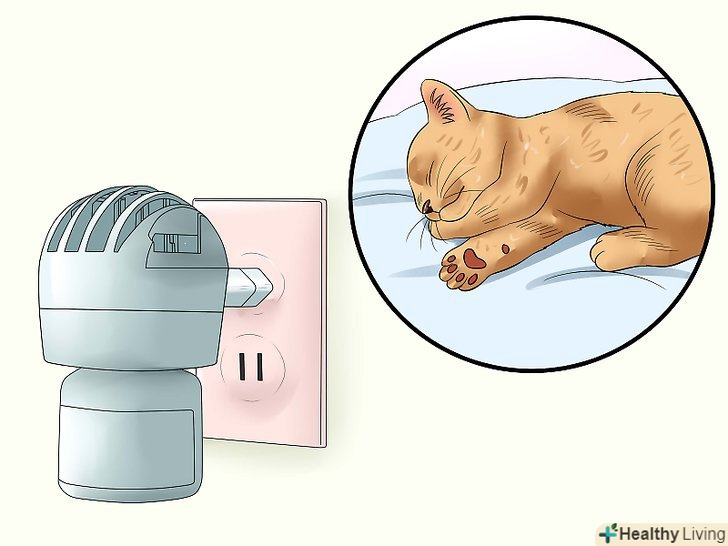 Healthy Living