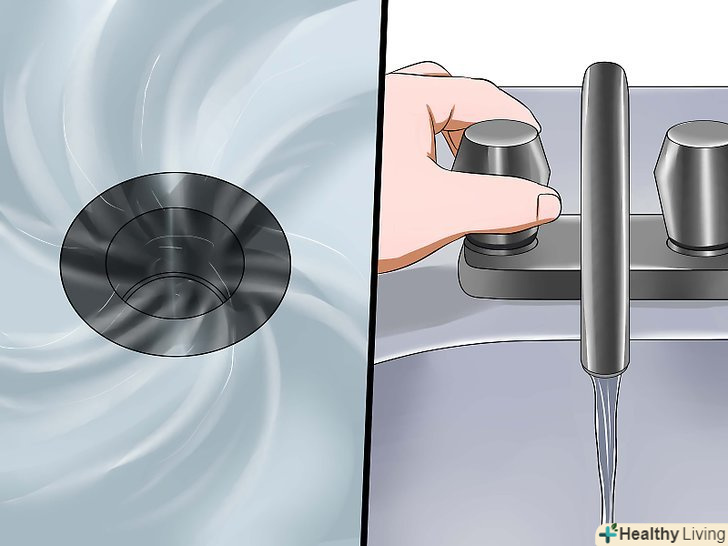 Healthy Living