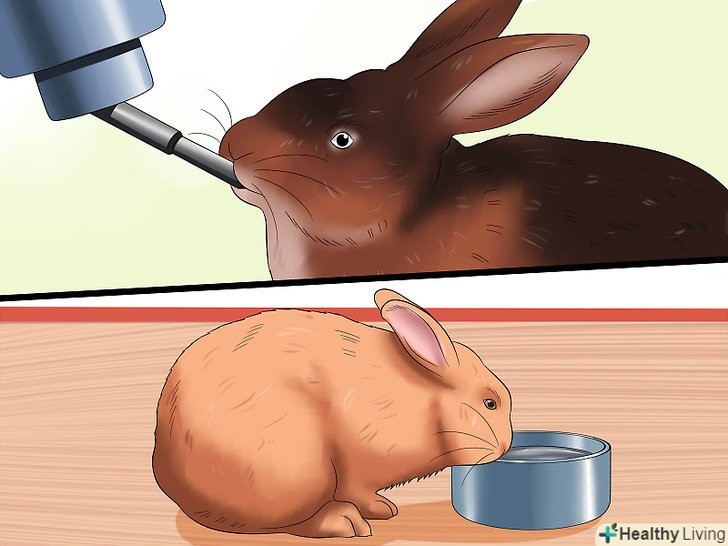 Healthy Living