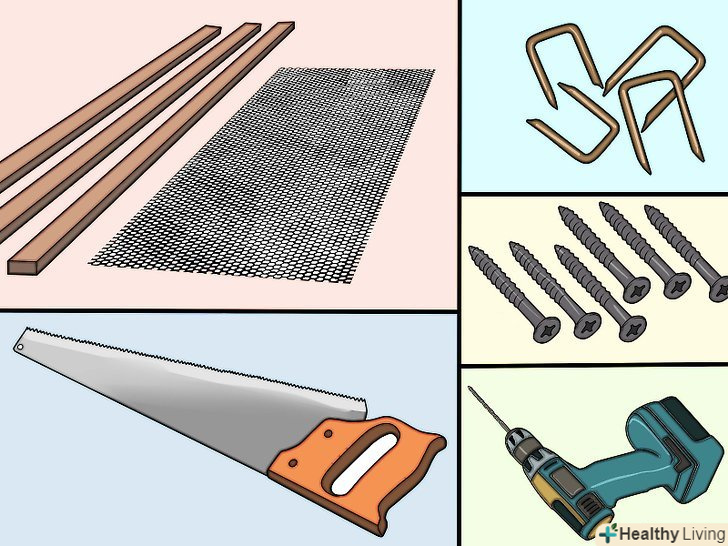 Healthy Living