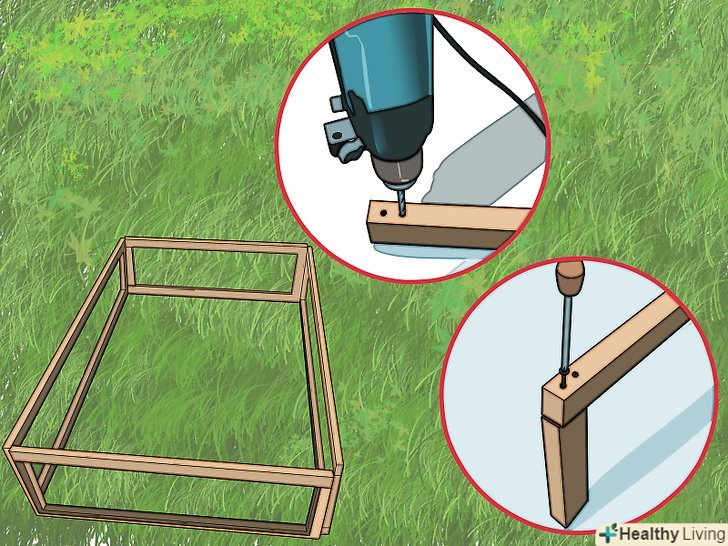 Healthy Living