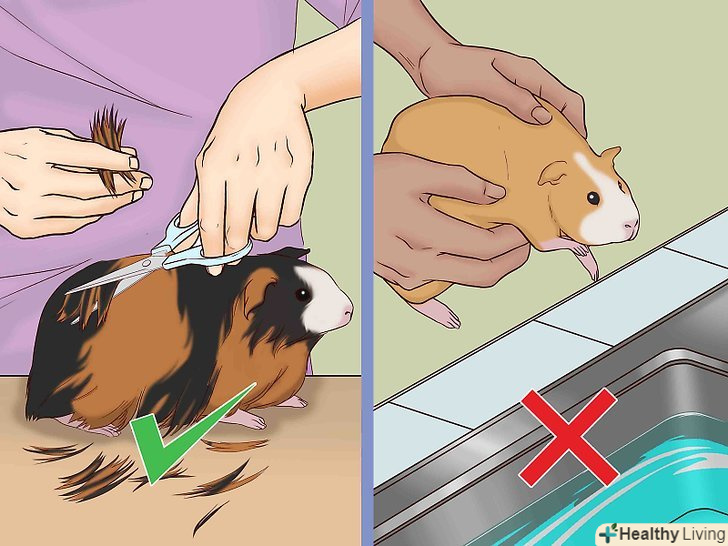 Healthy Living