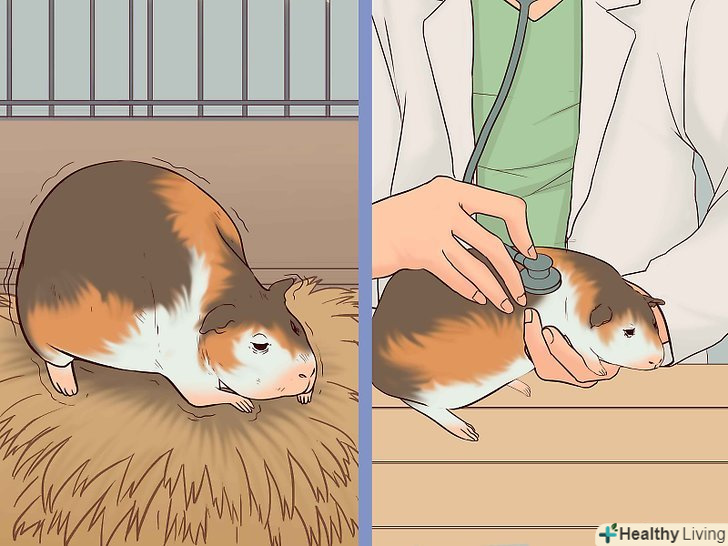 Healthy Living