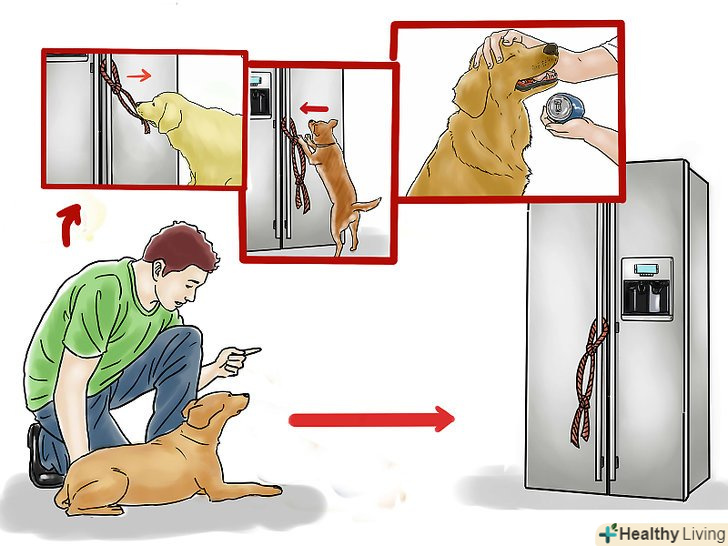 Healthy Living