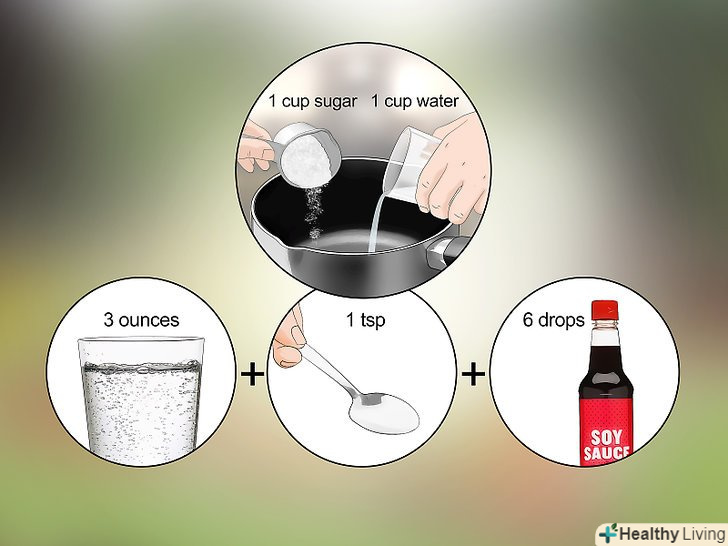 1 cup sugar 1 cup water

3 ounces

+

1 tsp

+

6 drops

SOY SAUCE

Healthy Living