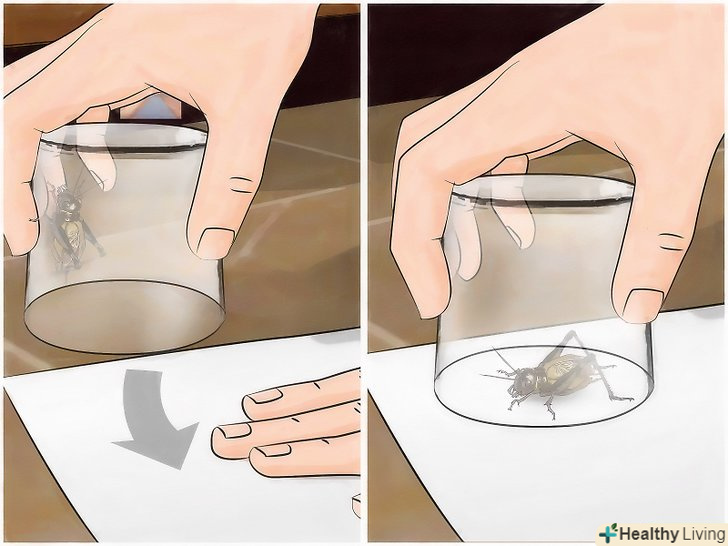 Healthy Living