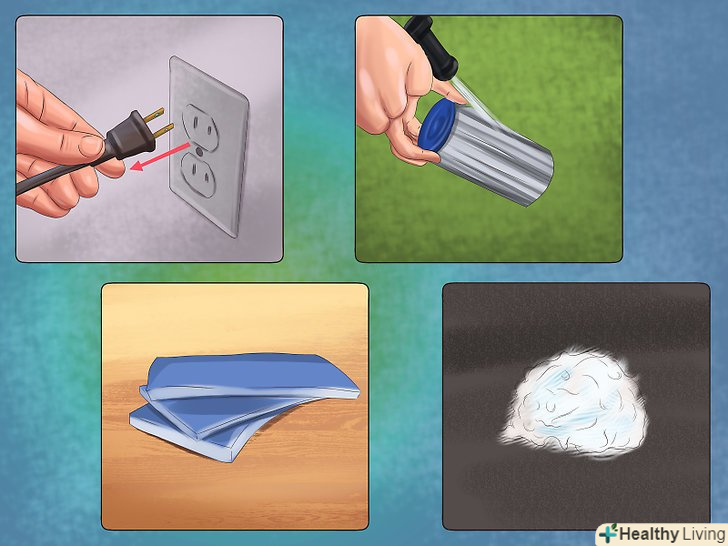 Healthy Living