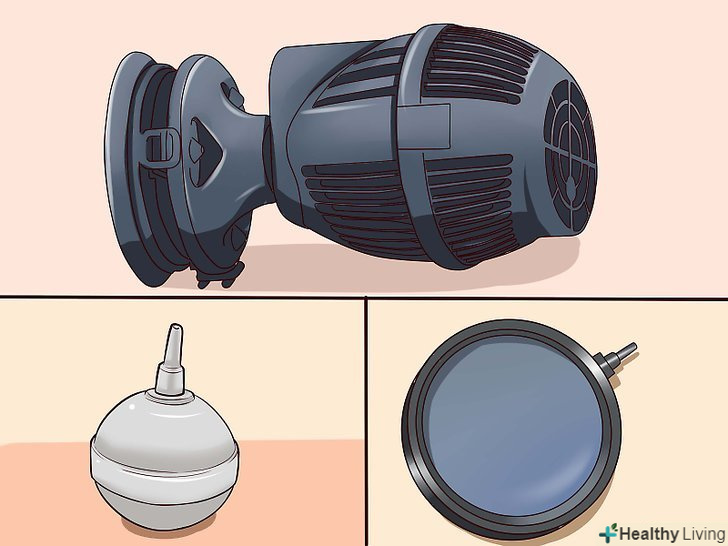 Healthy Living