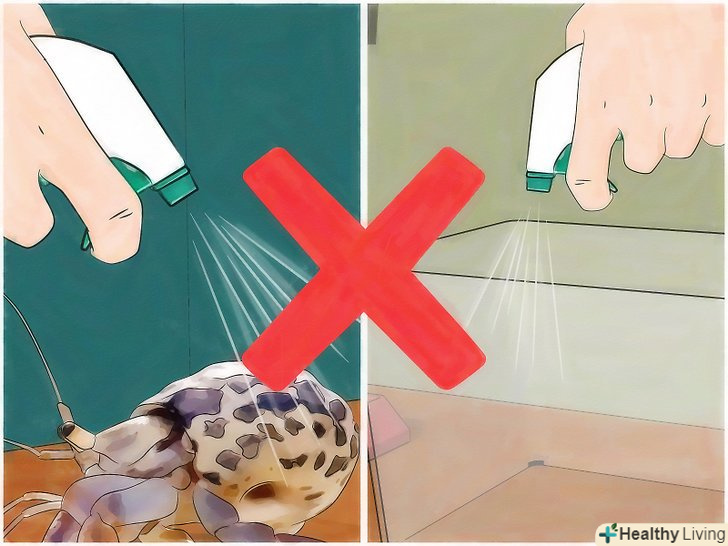 Healthy Living