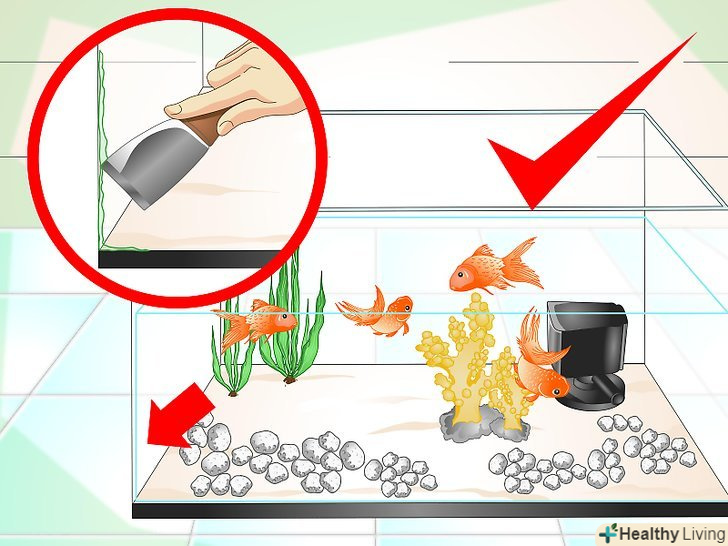 Healthy Living