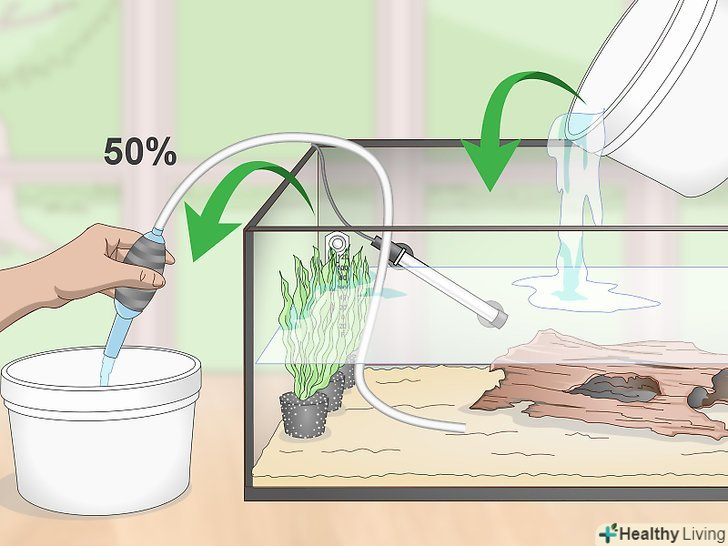 50%

Healthy Living