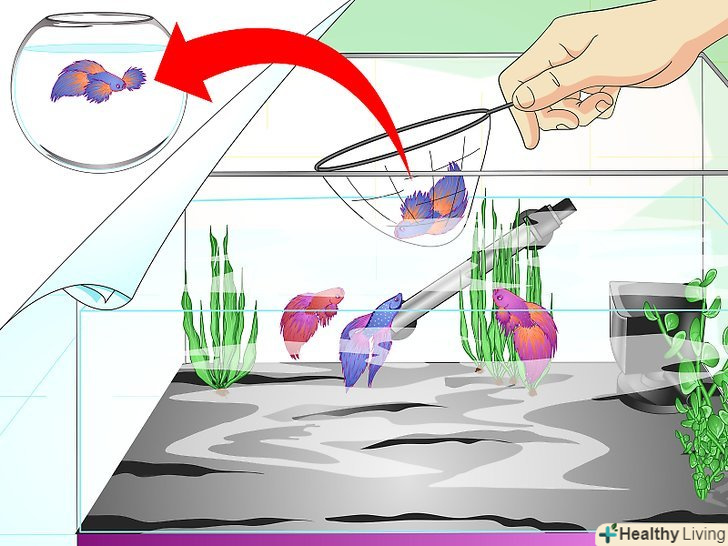 Healthy Living