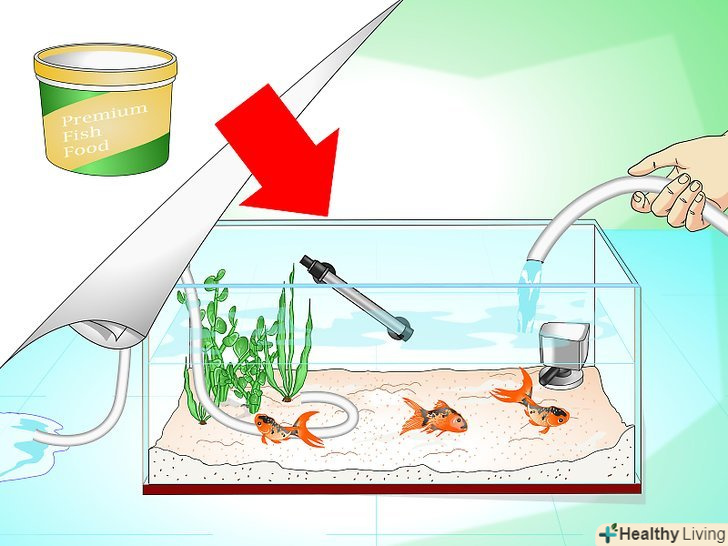 Premium Fish Food

Healthy Living