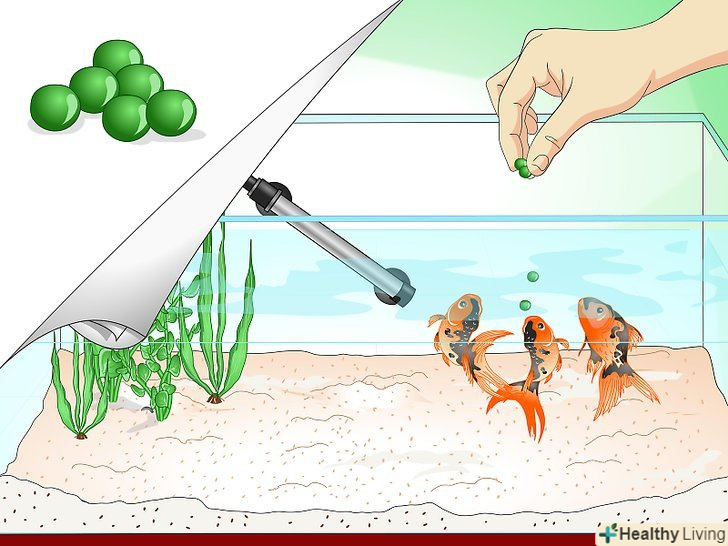 Healthy Living