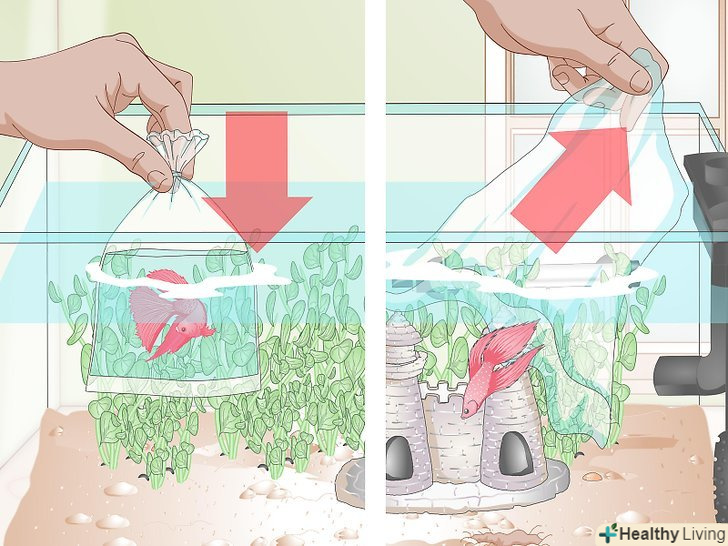 Healthy Living