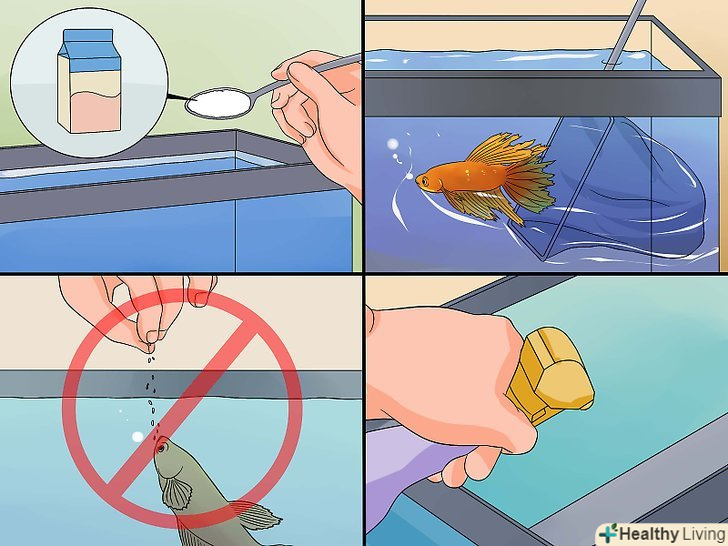 Healthy Living