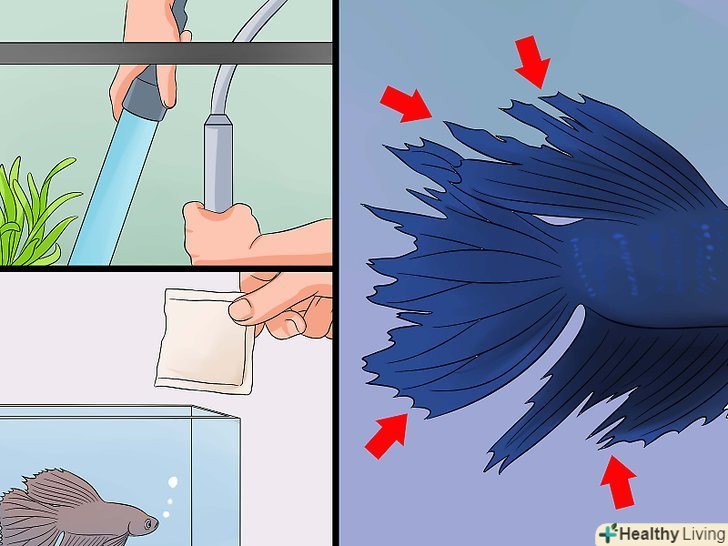 Healthy Living