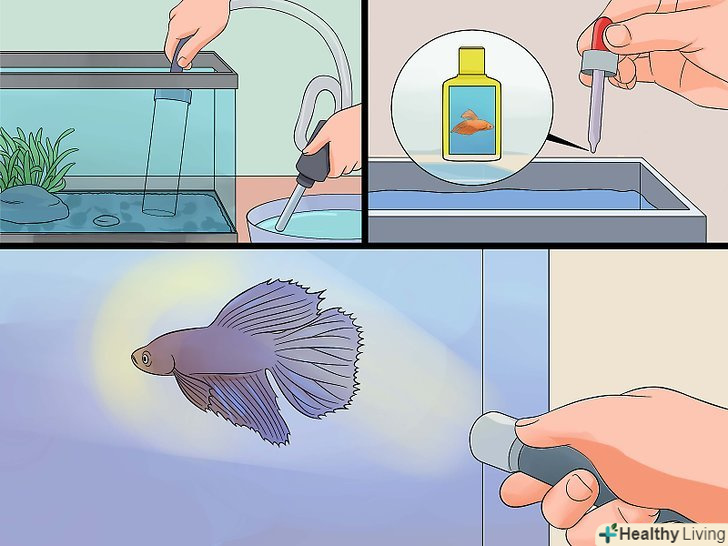 Healthy Living