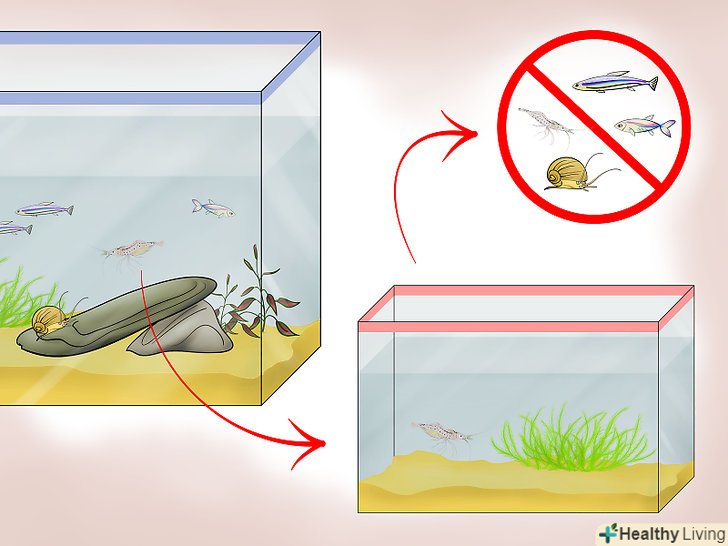 Healthy Living