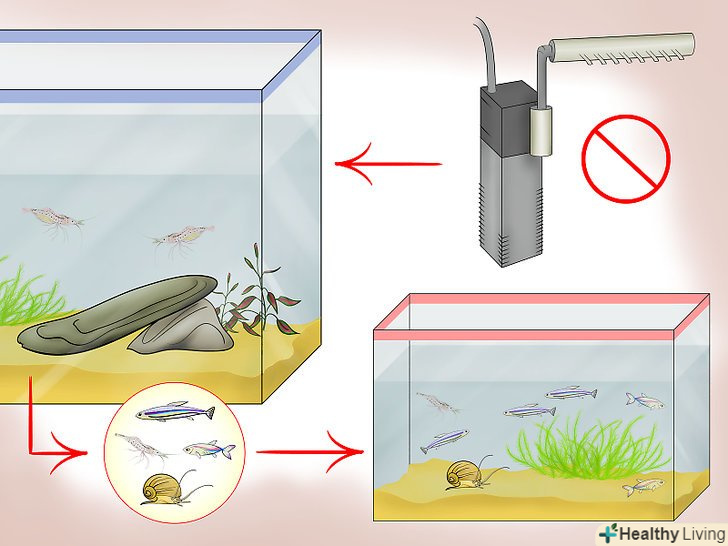 Healthy Living