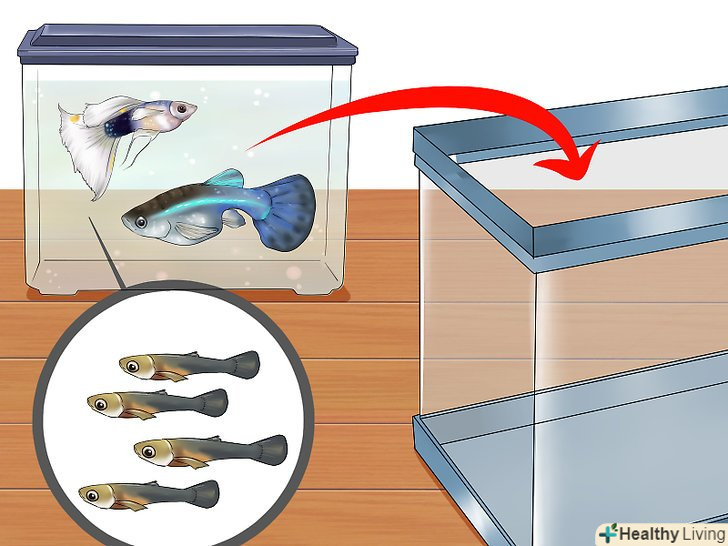 Healthy Living