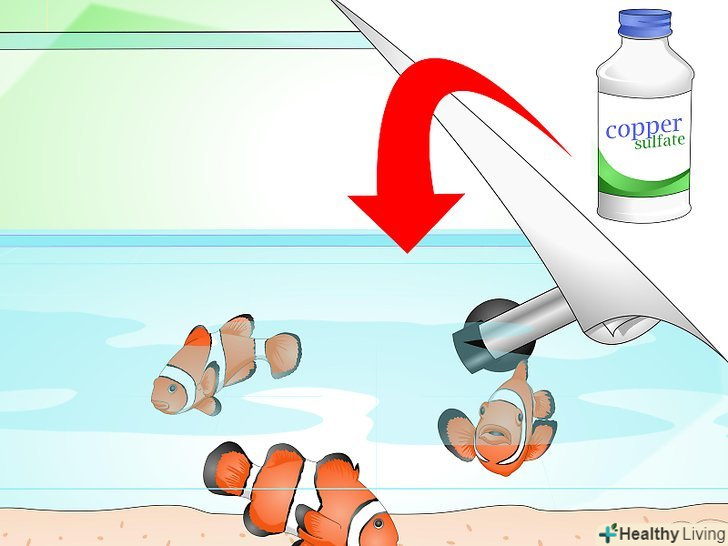 copper sulfate

Healthy Living