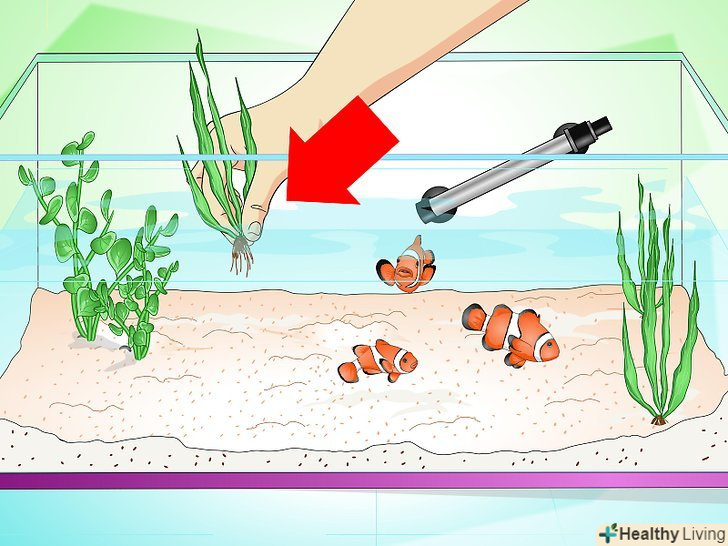 Healthy Living