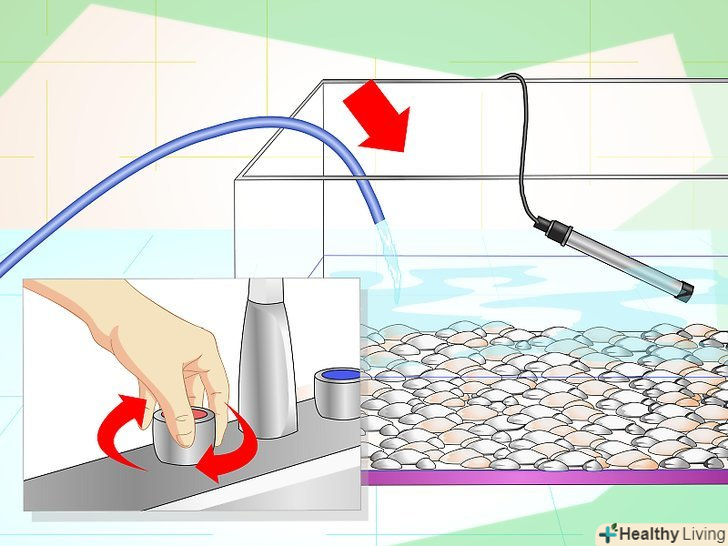 Healthy Living