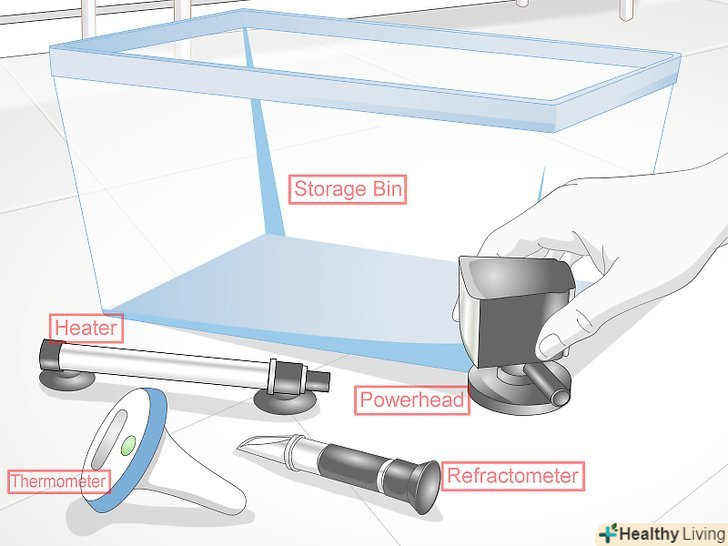 Storage Bin

Heater

Powerhead

Thermometer

Refractometer

Healthy Living