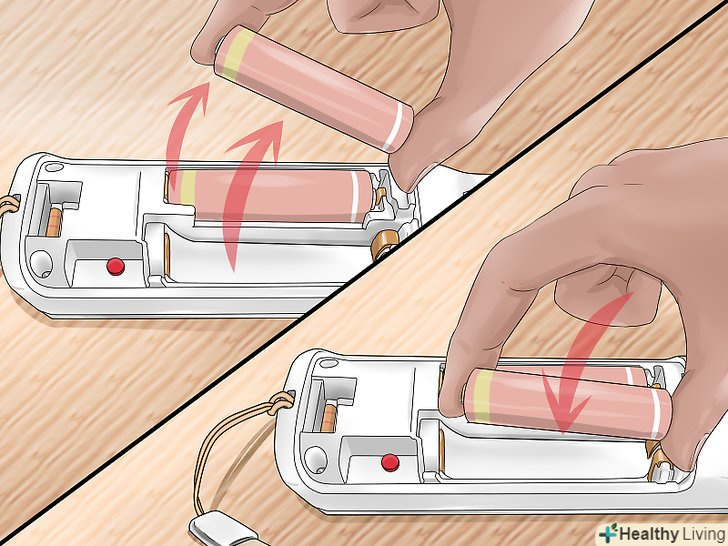 Healthy Living