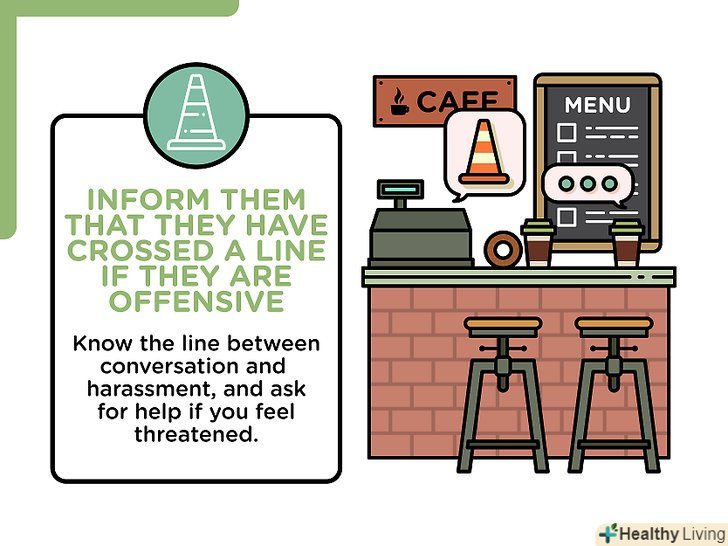 INFORM THEM THAT THEY HAVE CROSSED A LINE IF THEY ARE OFFENSIVE

Know the line between conversation and harassment, and ask for help if you feel threatened.

CAFE

MENU

Healthy Living