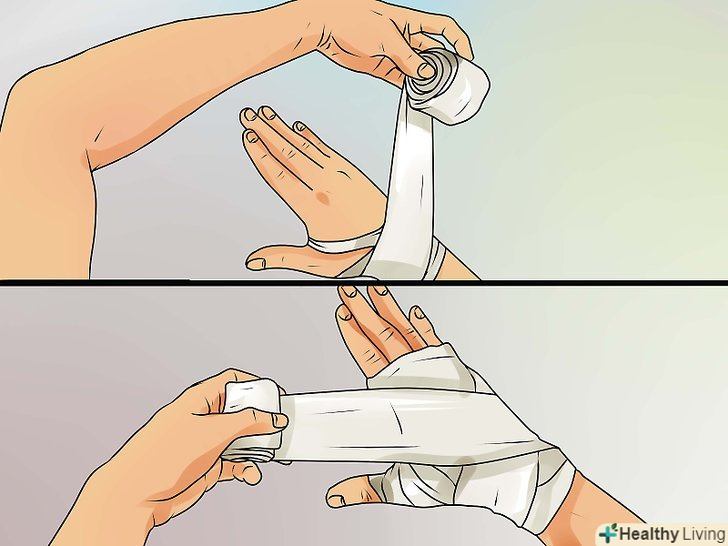 Healthy Living