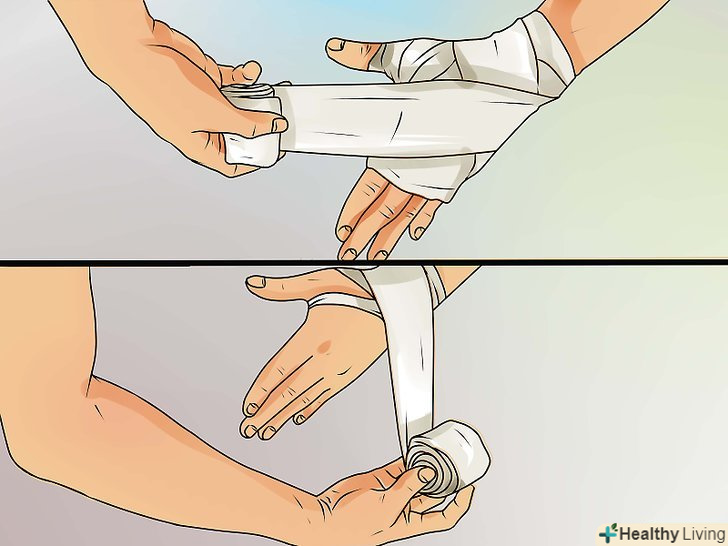 Healthy Living