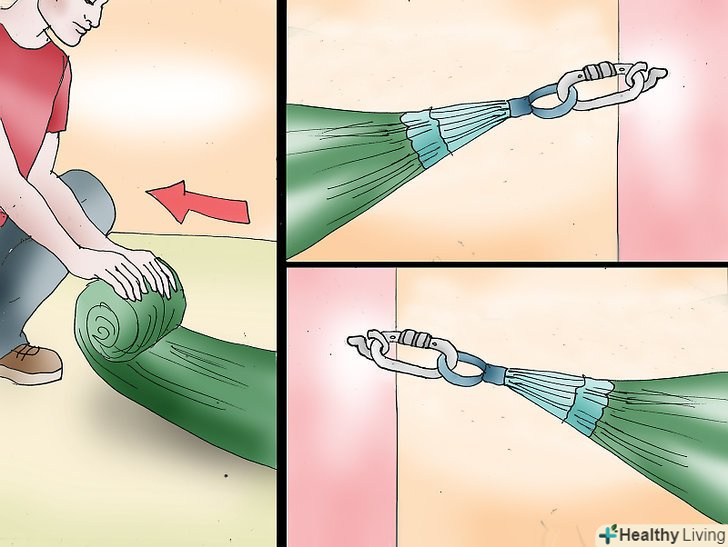 Healthy Living