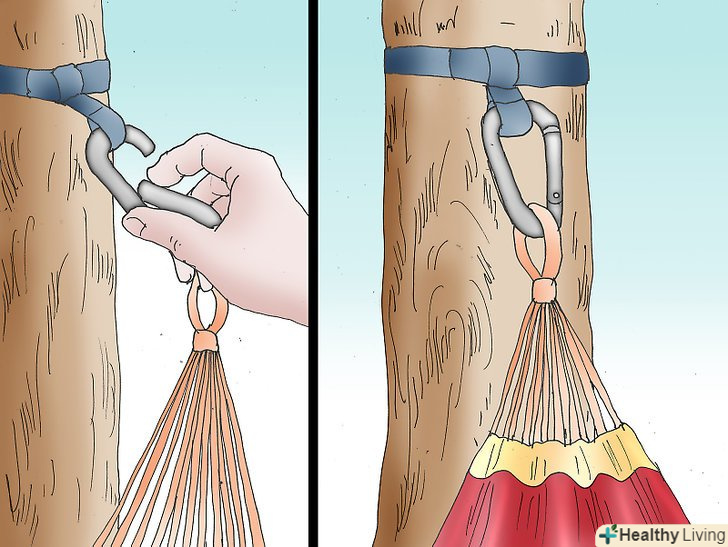 Healthy Living