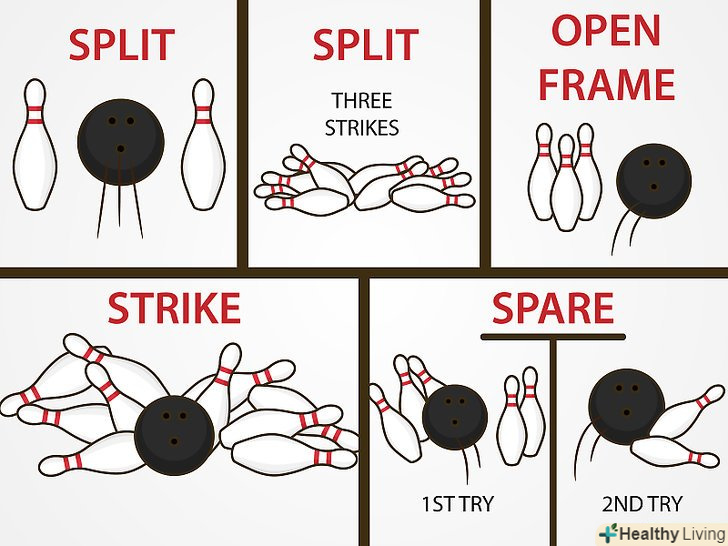 SPLIT

SPLIT

THREE STRIKES

OPEN FRAME

STRIKE

SPARE

1ST TRY

2ND TRY

Healthy Living