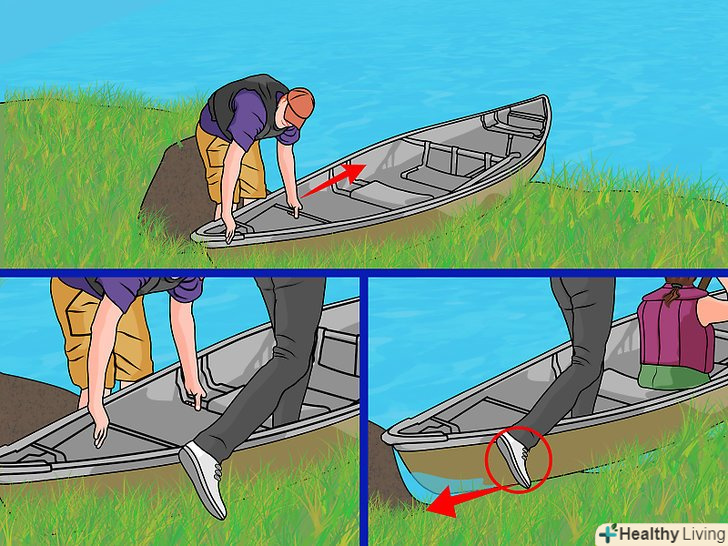 Healthy Living