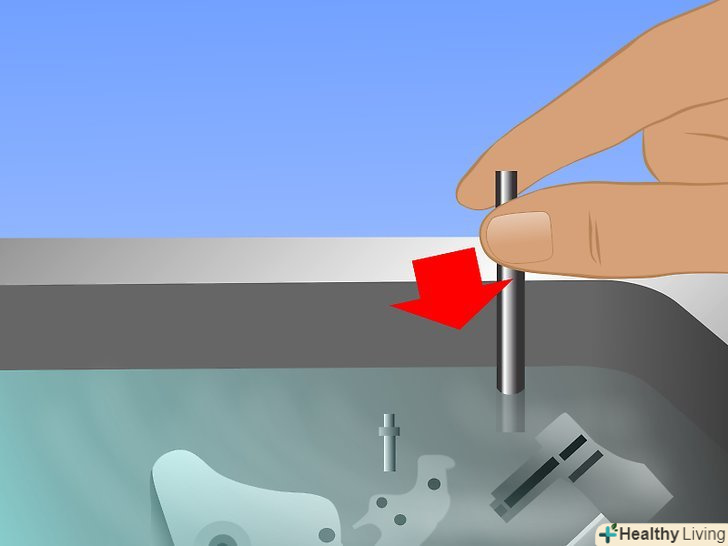 Healthy Living