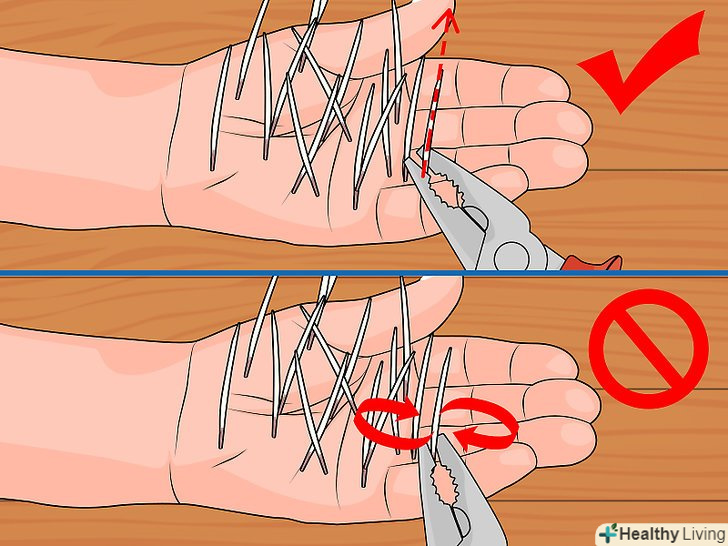 Healthy Living