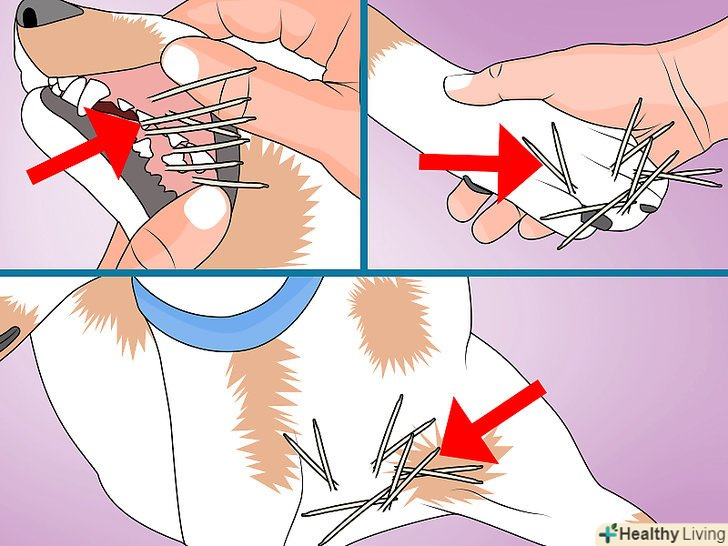 Healthy Living