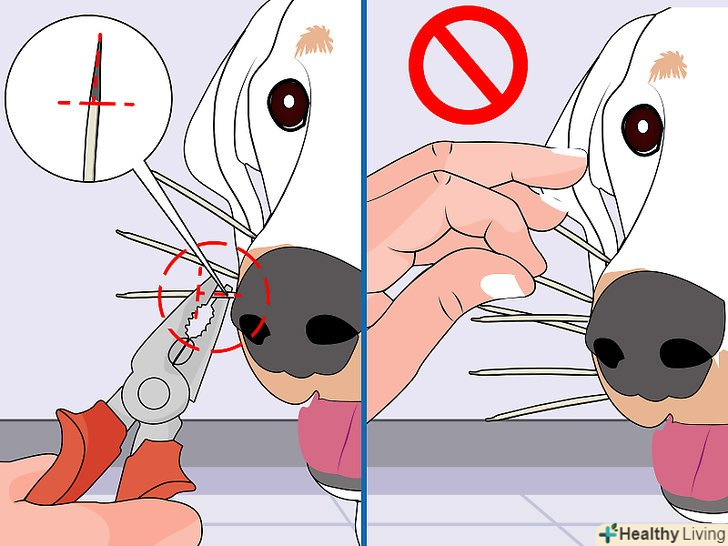 Healthy Living