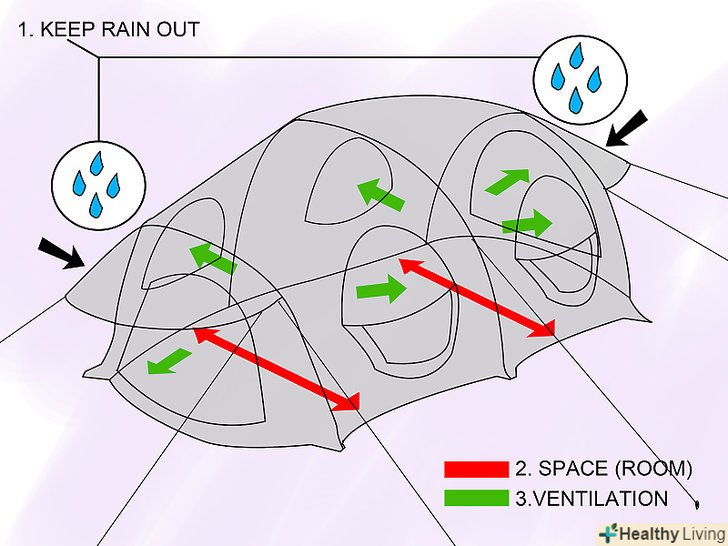 1. KEEP RAIN OUT

2. SPACE (ROOM)

3.VENTILATION

Healthy Living