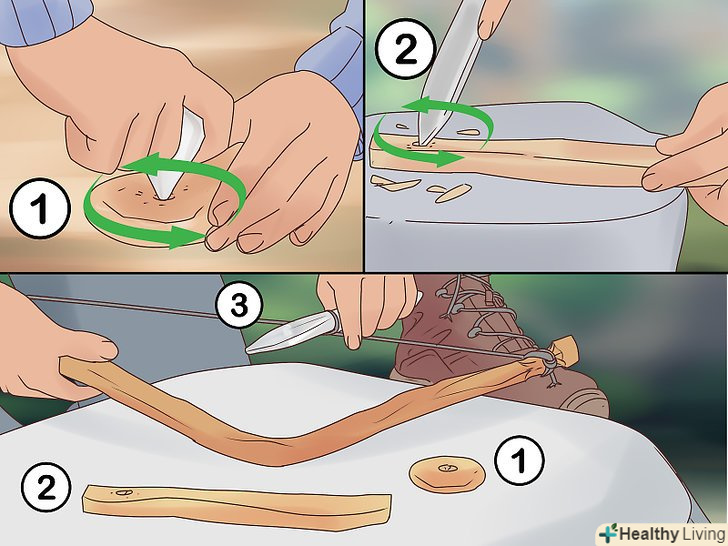 1

2

3

2

1

Healthy Living