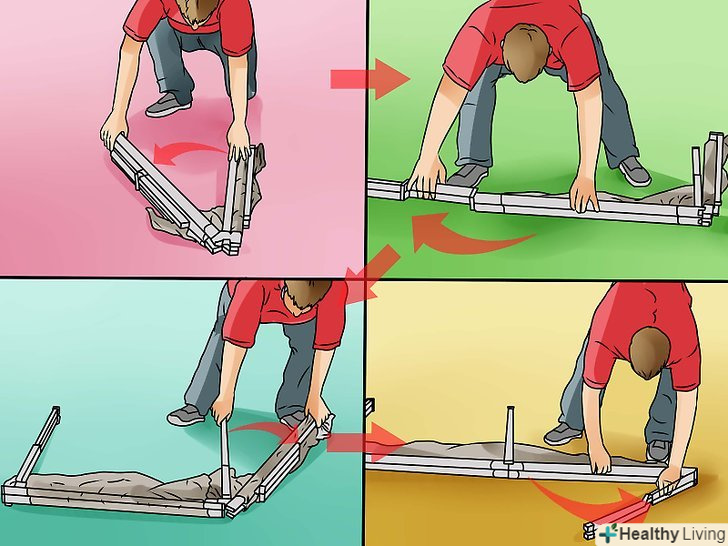 Healthy Living