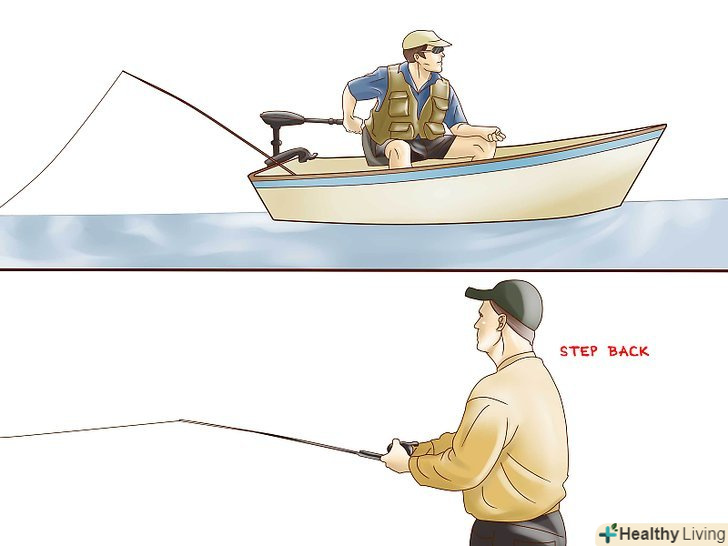 STEP BACK

Healthy Living