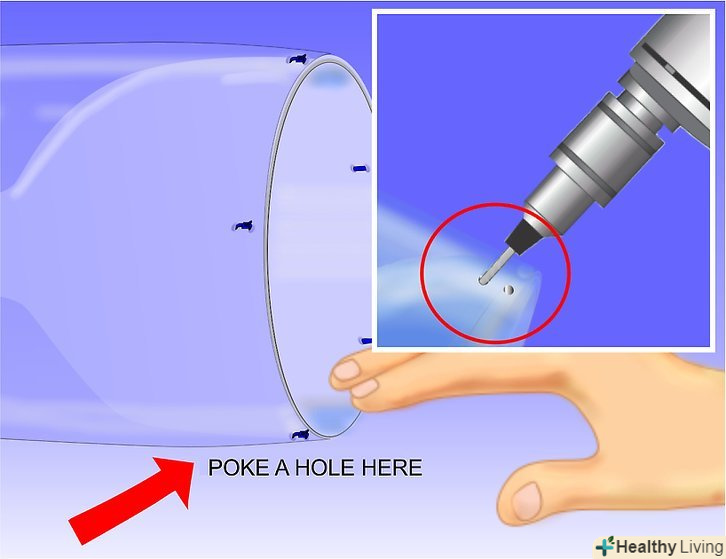 POKE A HOLE HERE

Healthy Living