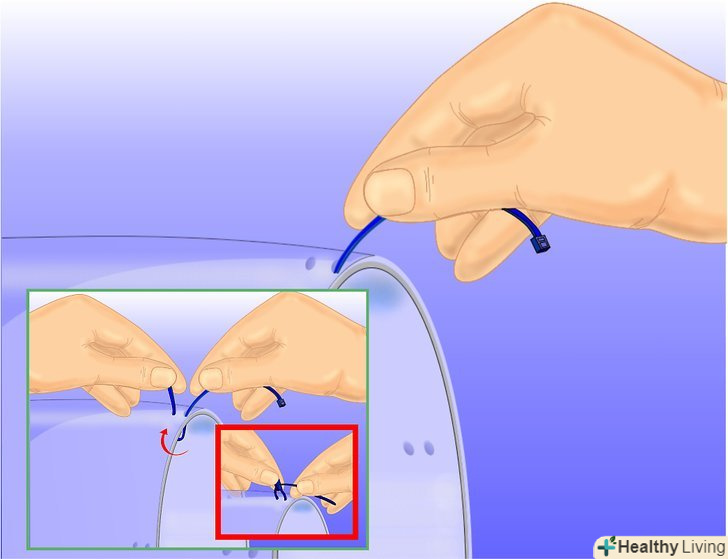 Healthy Living