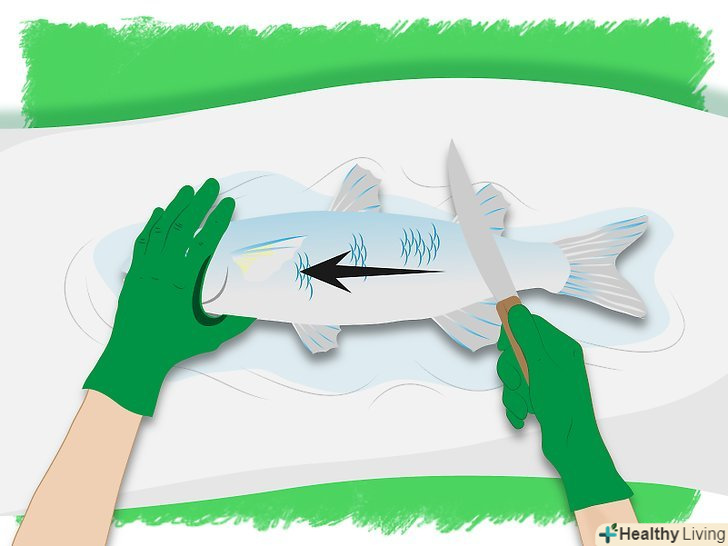 Healthy Living