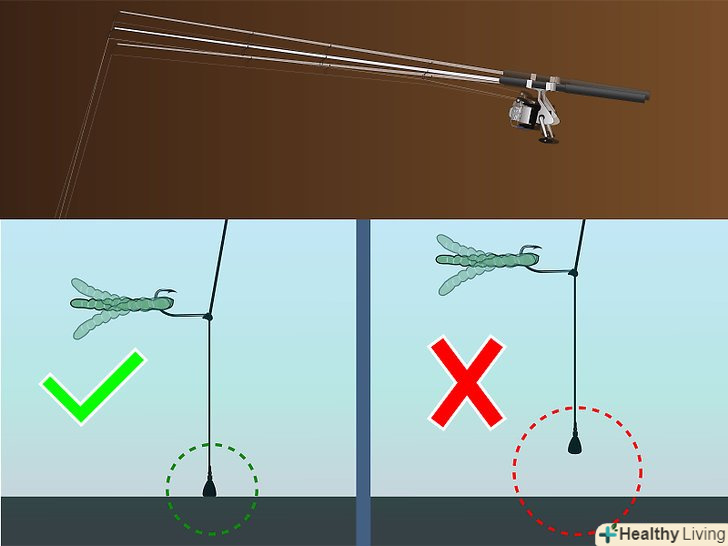 Healthy Living